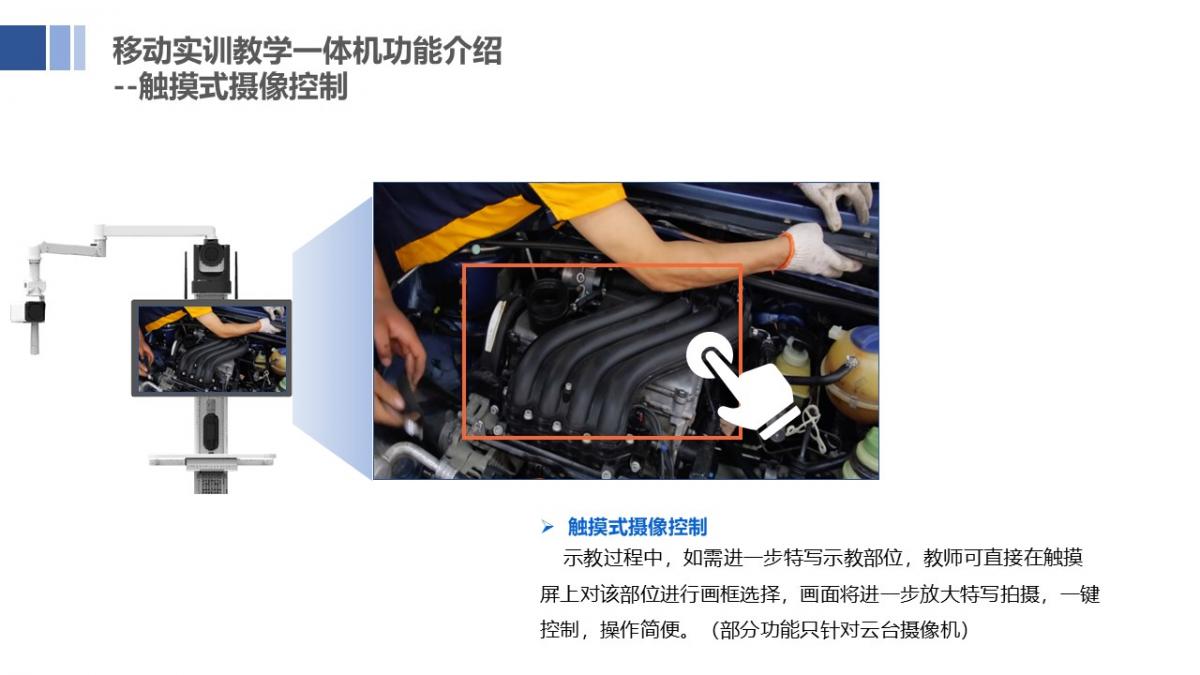 移动实训教学一体机功能介绍
--触摸式摄像控制

➢ 触摸式摄像控制

示教过程中，如需进一步特写示教部位，教师可直接在触摸屏上对该部位进行画框选择，画面将进一步放大特写拍摄，一键控制，操作简便。（部分功能只针对云台摄像机）